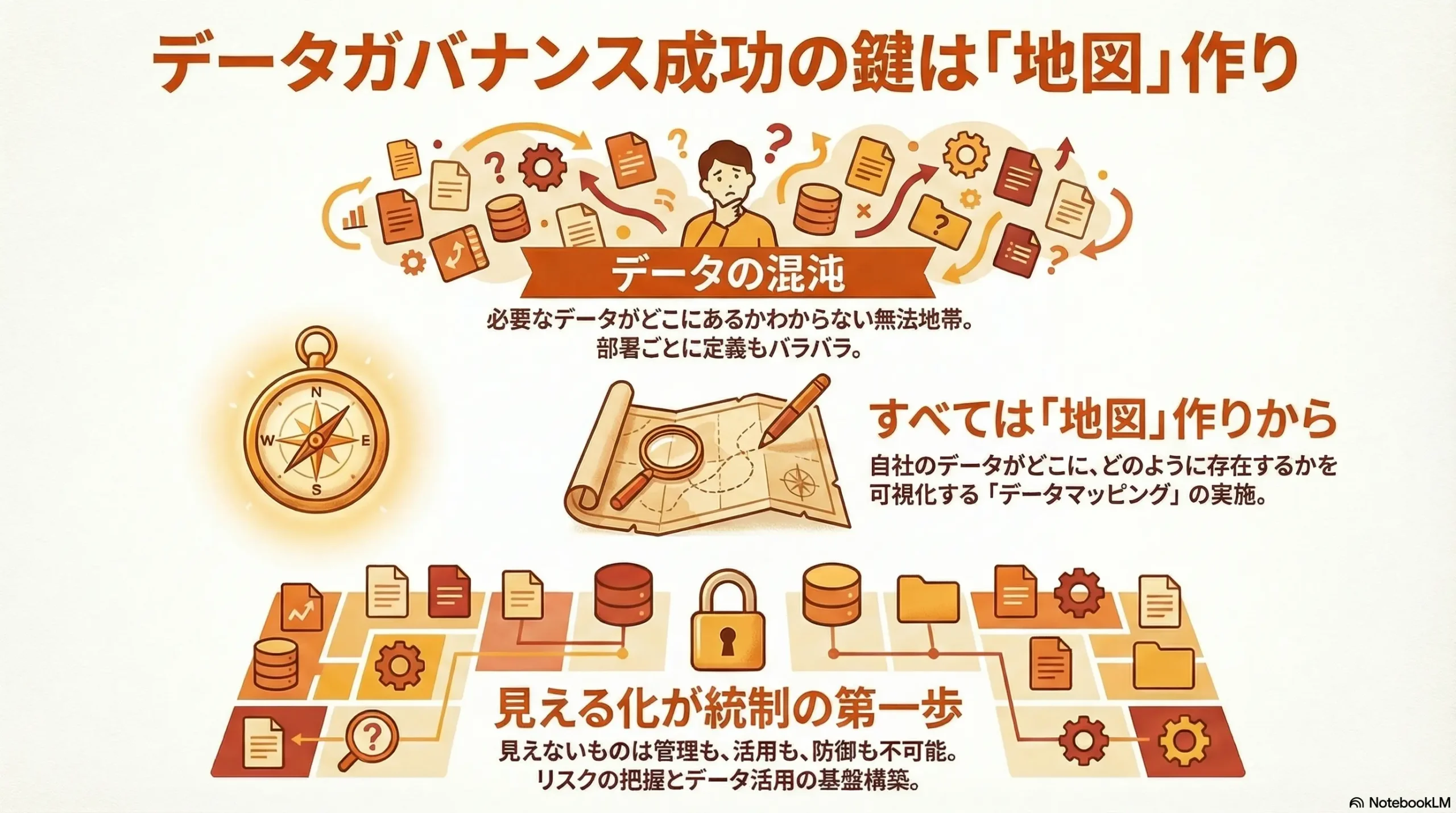 データガバナンス成功の鍵は「地図」作り

データの混沌

必要なデータがどこにあるかわからない無法地帯。
部署ごとに定義もバラバラ。

N
W
E
S

すべては「地図」作りから

自社のデータがどこに、どのように存在するかを可視化する「データマッピング」の実施。

見える化が統制の第一歩

見えないものは管理も、活用も、防御も不可能。
リスクの把握とデータ活用の基盤構築。

NotebookLM